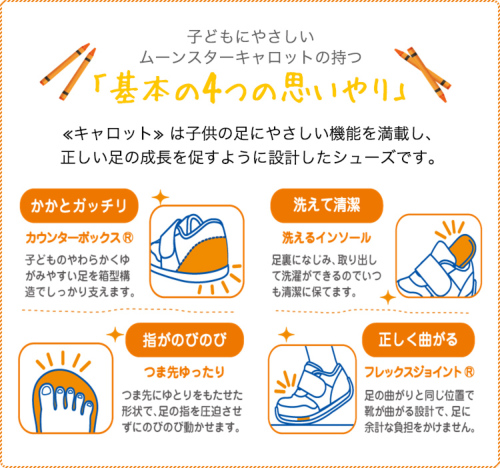 子どもにやさしい
ムーンスターキャロットの持つ
「基本の4つの思いやり」

≪キャロット≫ は子供の足にやさしい機能を満載し、正しい足の成長を促すように設計したシューズです。

かかとガッチリ

カウンターボックス®

子どものやわらかくゆがみやすい足を箱型構造でしっかり支えます。

洗えて清潔

洗えるインソール

足裏になじみ、取り出して洗濯ができるのでいつも清潔に保てます。

指がのびのび

つま先ゆったり

つま先にゆとりをもたせた形状で、足の指を圧迫させずにのびのび動かせます。

正しく曲がる

フレックスジョイント®

足の曲がりと同じ位置で靴が曲がる設計で、足に余計な負担をかけません。