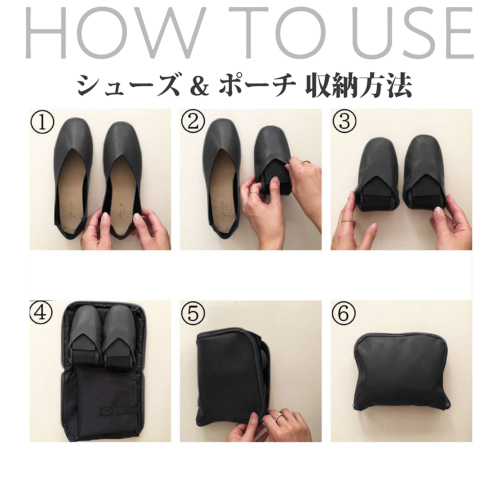 HOW TO USE

シューズ & ポーチ 収納方法

①

②

③

④

⑤

⑥